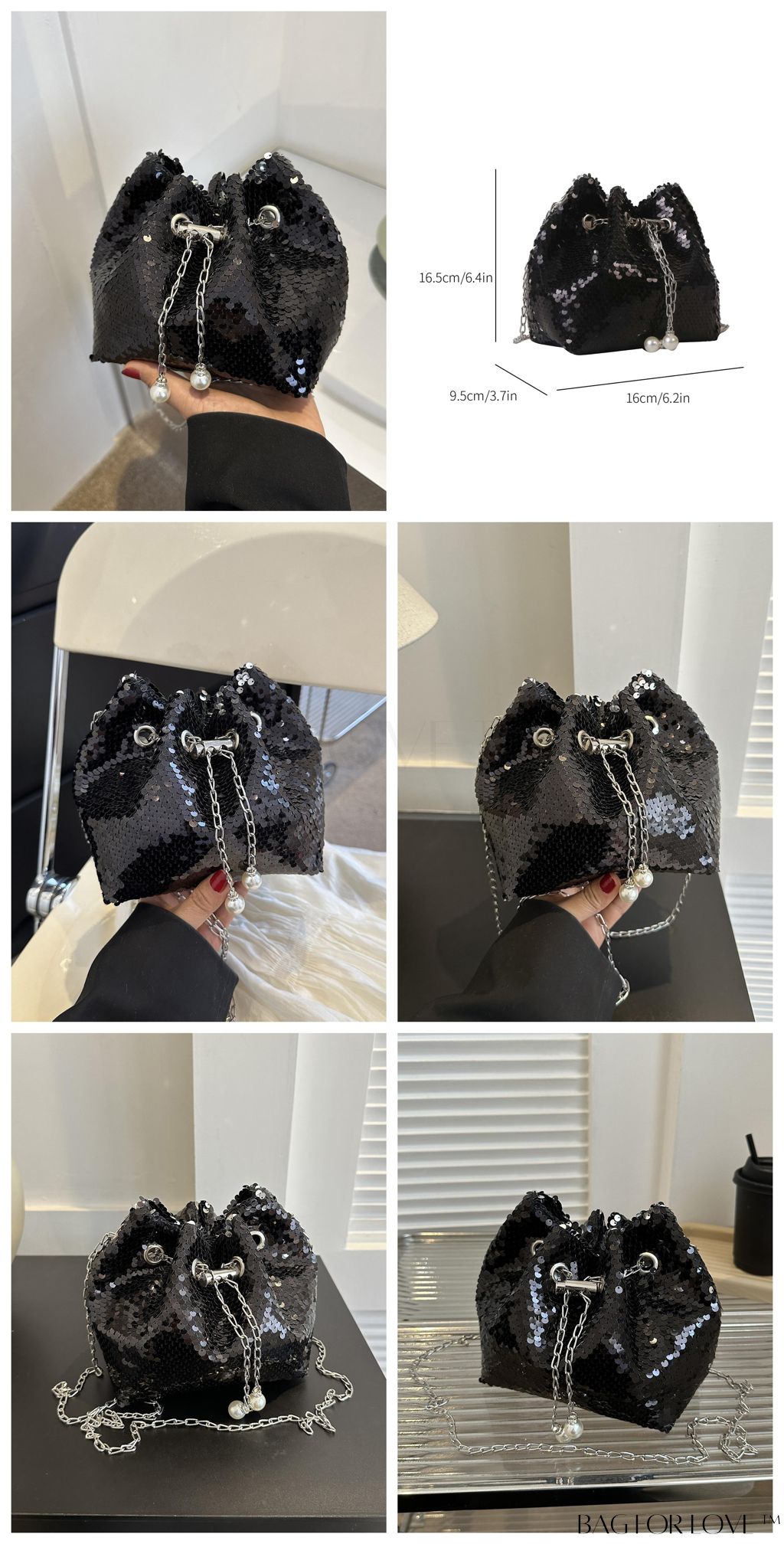 16.5cm/6.4in

9.5cm/3.7in

16cm/6.2in

BAG FOR LOVE ™